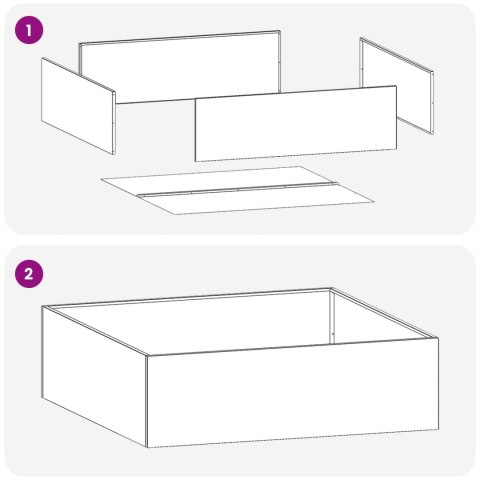 1

2